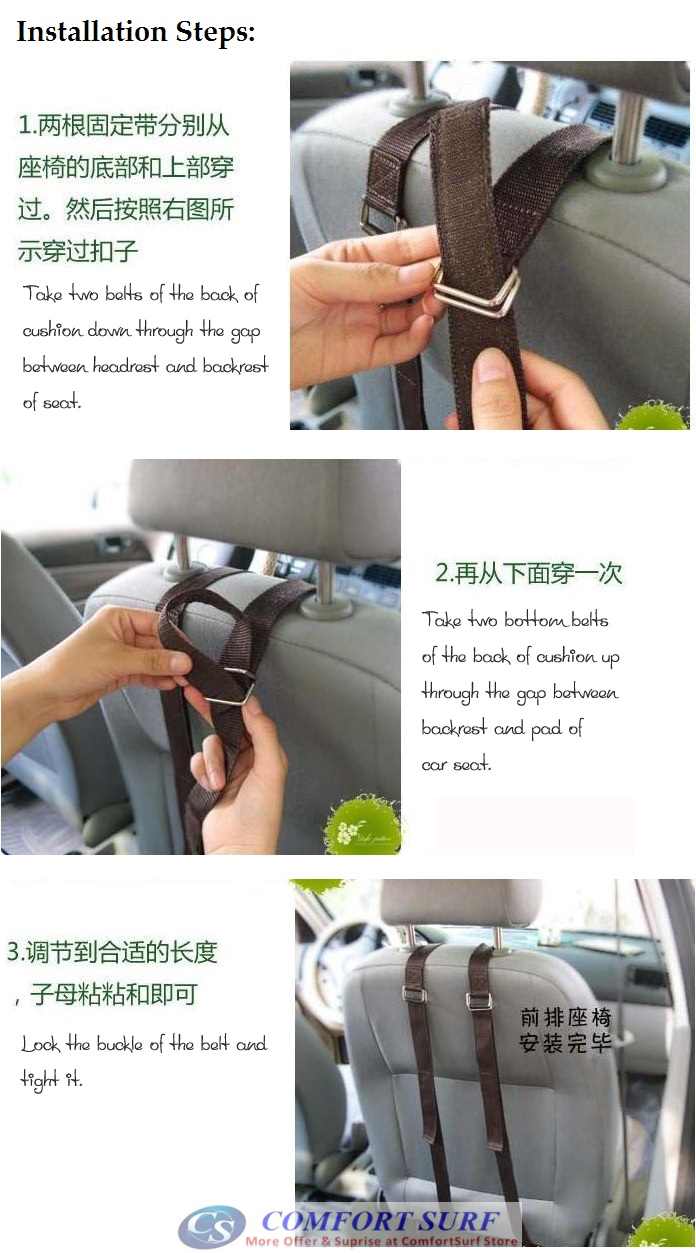 Installation Steps:

1.两根固定带分别从座椅的底部和上部穿过。然后按照右图所示穿过扣子

Take two belts of the back of cushion down through the gap between headrest and backrest of seat.

2.再从下面穿一次

Take two bottom belts of the back of cushion up through the gap between backrest and pad of car seat.

3.调节到合适的长度，子母粘粘和即可

Lock the buckle of the belt and tight it.

前排座椅安装完毕

CS COMFORT SURF
More Offer & Suprise at ComfortSurf Store