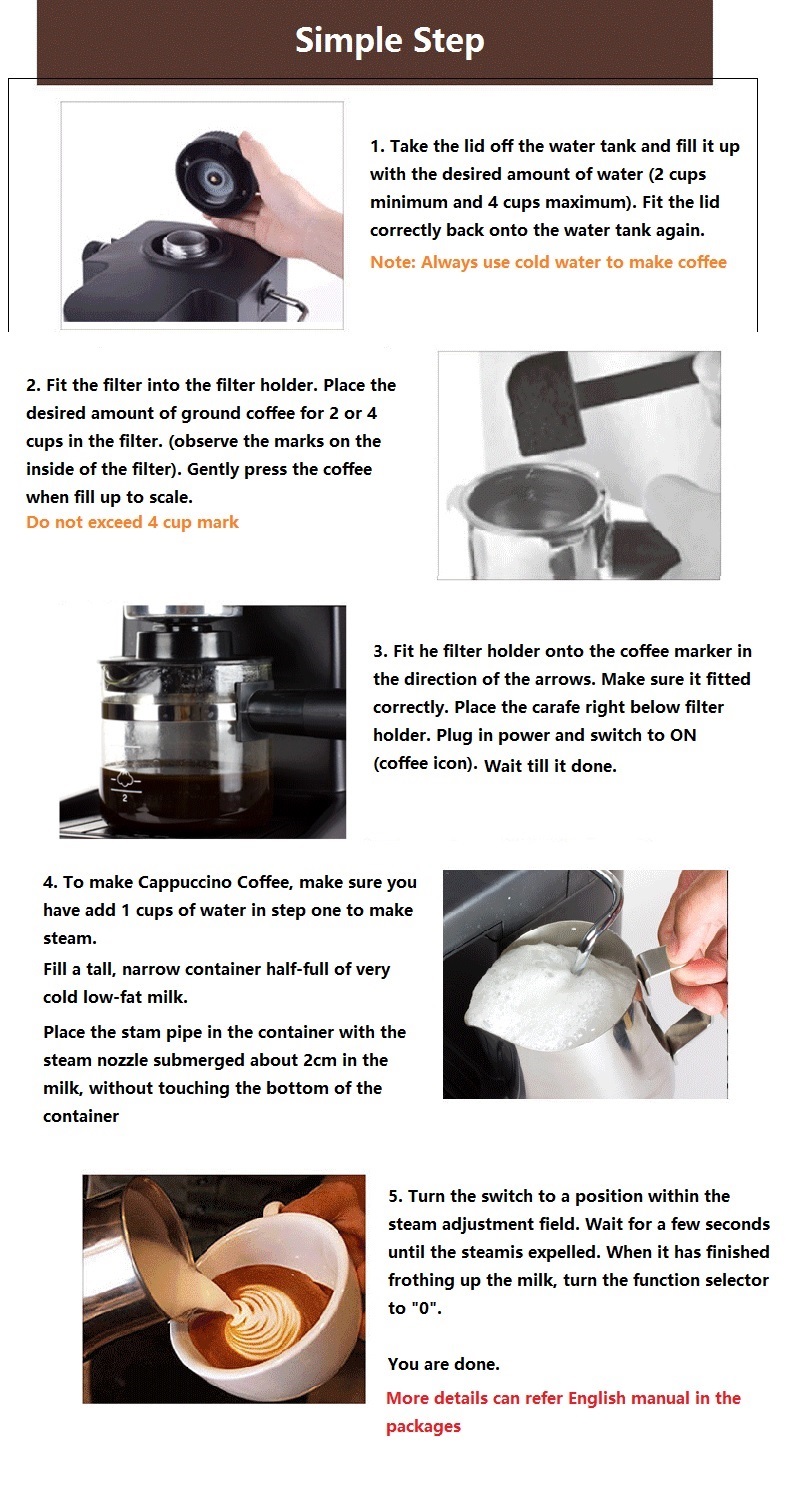 Simple Step

1. Take the lid off the water tank and fill it up with the desired amount of water (2 cups minimum and 4 cups maximum). Fit the lid correctly back onto the water tank again.
Note: Always use cold water to make coffee

2. Fit the filter into the filter holder. Place the desired amount of ground coffee for 2 or 4 cups in the filter. (observe the marks on the inside of the filter). Gently press the coffee when fill up to scale.
Do not exceed 4 cup mark

2

3. Fit he filter holder onto the coffee marker in the direction of the arrows. Make sure it fitted correctly. Place the carafe right below filter holder. Plug in power and switch to ON (coffee icon). Wait till it done.

4. To make Cappuccino Coffee, make sure you have add 1 cups of water in step one to make steam.
Fill a tall, narrow container half-full of very cold low-fat milk.
Place the stam pipe in the container with the steam nozzle submerged about 2cm in the milk, without touching the bottom of the container

5. Turn the switch to a position within the steam adjustment field. Wait for a few seconds until the steamis expelled. When it has finished frothing up the milk, turn the function selector to "0".

You are done.
More details can refer English manual in the packages