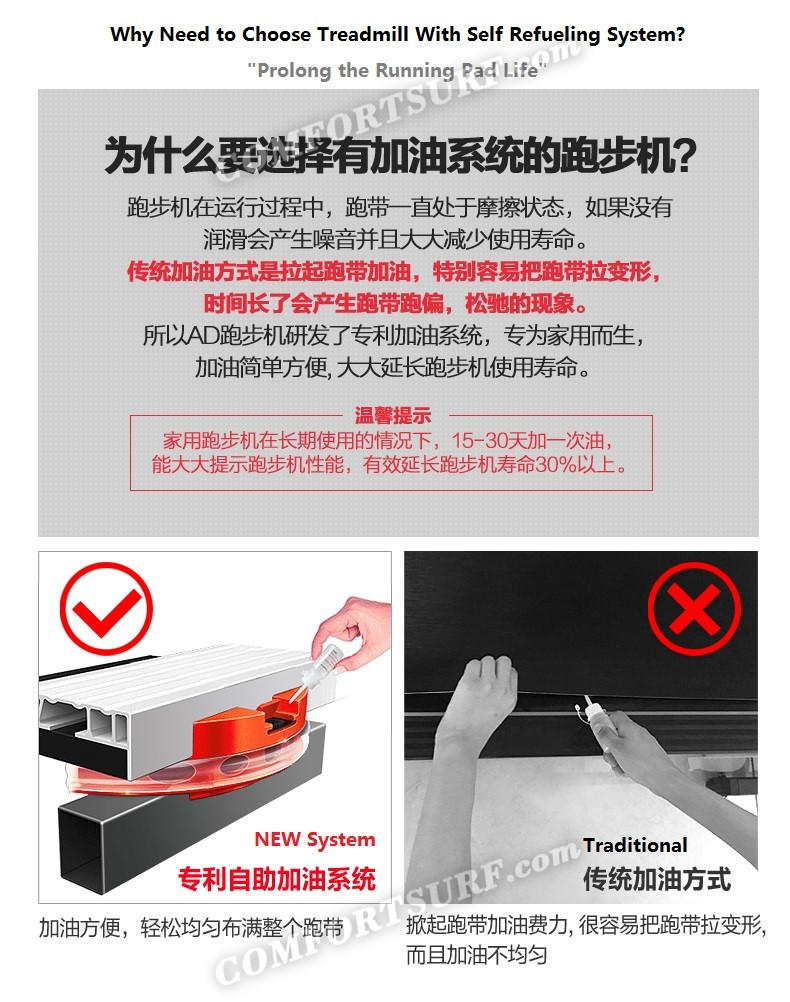 Why Need to Choose Treadmill With Self Refueling System?

"Prolong the Running Pad Life"

COMFORTSURF.com

为什么要选择有加油系统的跑步机?

跑步机在运行过程中，跑带一直处于摩擦状态，如果没有润滑会产生噪音并且大大减少使用寿命。

传统加油方式是拉起跑带加油，特别容易把跑带拉变形，时间长了会产生跑带跑偏，松驰的现象。

所以AD跑步机研发了专利加油系统，专为家用而生，加油简单方便, 大大延长跑步机使用寿命。

温馨提示

家用跑步机在长期使用的情况下，15-30天加一次油，能大大提示跑步机性能，有效延长跑步机寿命30%以上。

NEW System

专利自助加油系统

加油方便，轻松均匀布满整个跑带

Traditional

传统加油方式

掀起跑带加油费力, 很容易把跑带拉变形，而且加油不均匀

COMFORTSURF.com