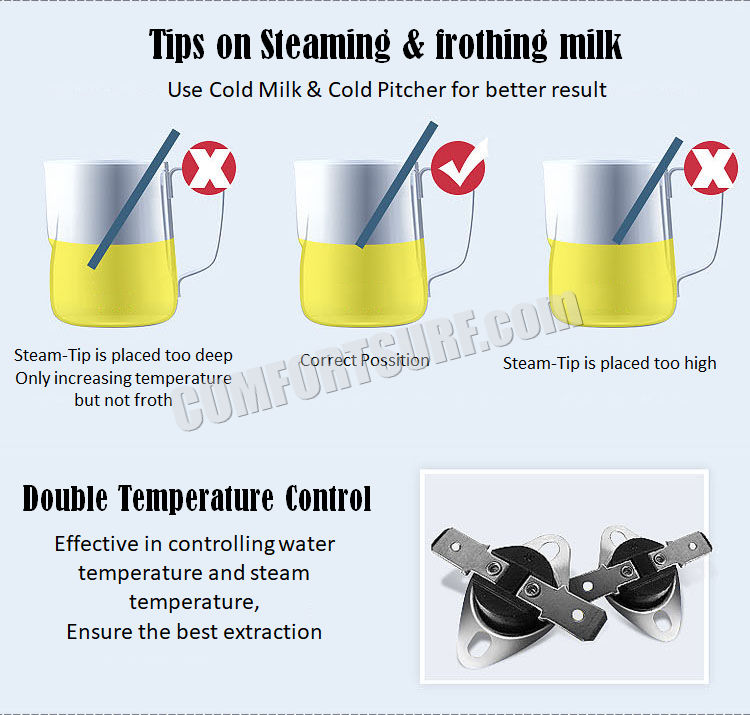 Tips on Steaming & frothing milk

Use Cold Milk & Cold Pitcher for better result

Steam-Tip is placed too deep
Only increasing temperature
but not froth

Correct Possition

Steam-Tip is placed too high

COMFORTSURF.com

Double Temperature Control

Effective in controlling water temperature and steam temperature,
Ensure the best extraction