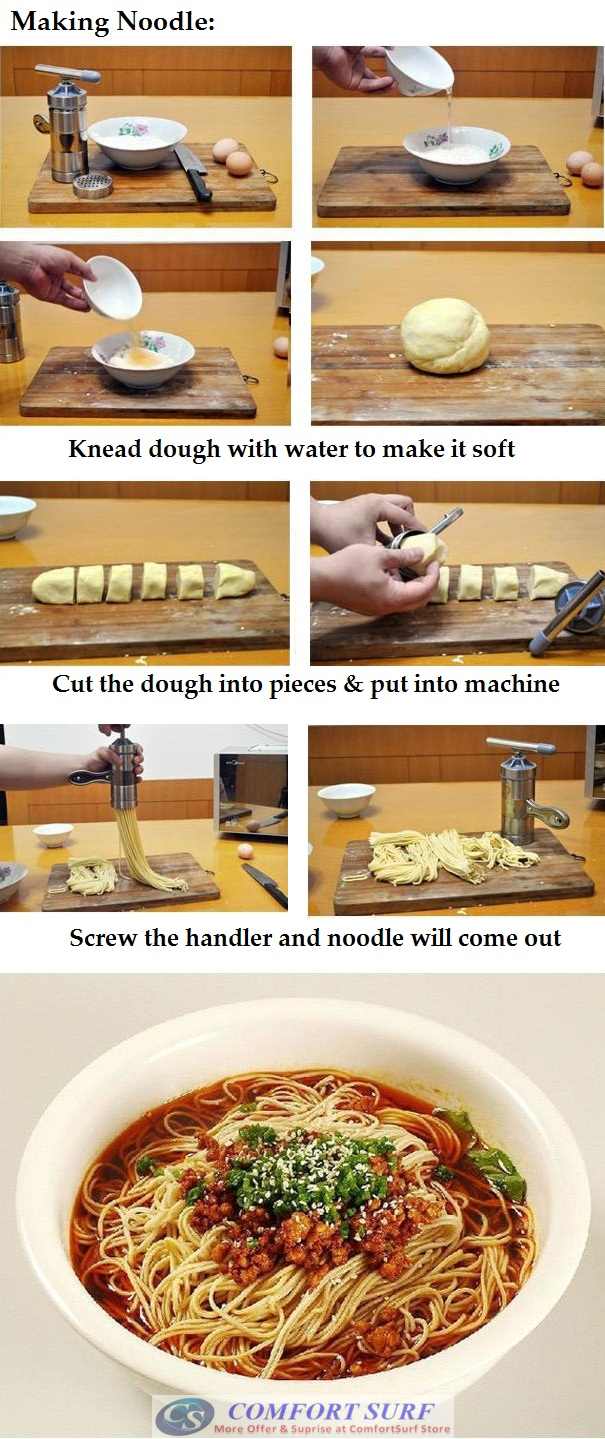 Making Noodle:

Knead dough with water to make it soft

Cut the dough into pieces & put into machine

Screw the handler and noodle will come out

CS COMFORT SURF
More Offer & Suprise at ComfortSurf Store