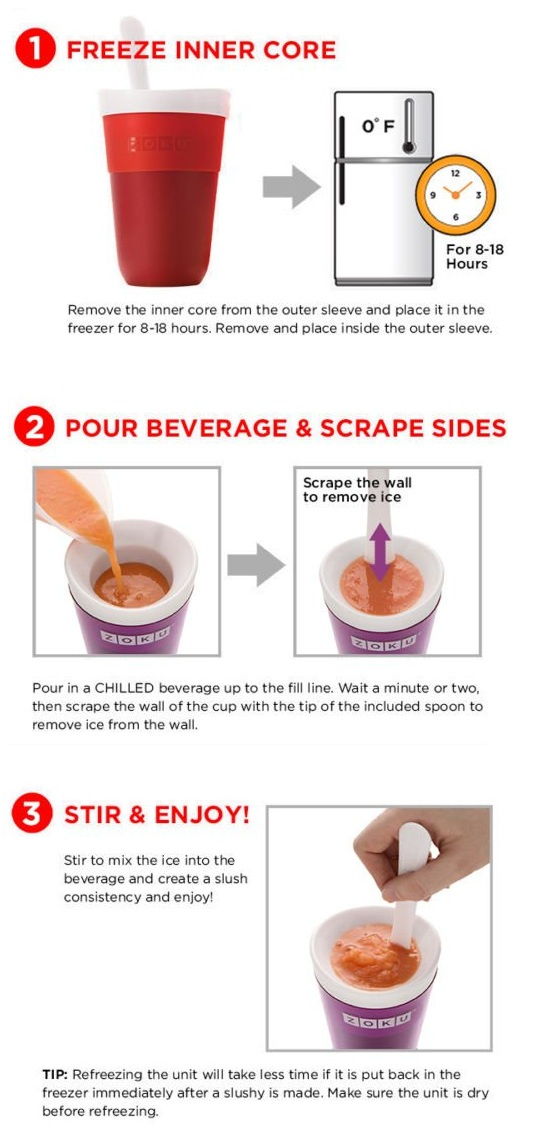 1 FREEZE INNER CORE

ZOKU

0°F

12
3
6
9

For 8-18 Hours

Remove the inner core from the outer sleeve and place it in the freezer for 8-18 hours. Remove and place inside the outer sleeve.

2 POUR BEVERAGE & SCRAPE SIDES

ZOKU

Scrape the wall to remove ice

ZOKU

Pour in a CHILLED beverage up to the fill line. Wait a minute or two, then scrape the wall of the cup with the tip of the included spoon to remove ice from the wall.

3 STIR & ENJOY!

Stir to mix the ice into the beverage and create a slush consistency and enjoy!

ZOKU

TIP: Refreezing the unit will take less time if it is put back in the freezer immediately after a slushy is made. Make sure the unit is dry before refreezing.