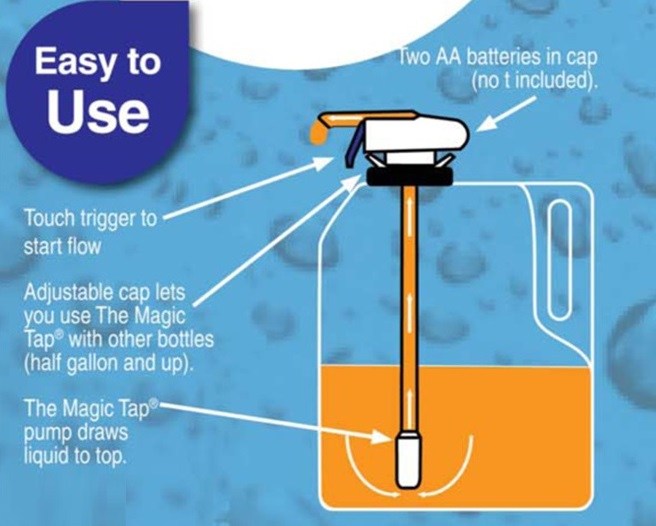 Easy to Use

Two AA batteries in cap (no t included).

Touch trigger to start flow

Adjustable cap lets you use The Magic Tap® with other bottles (half gallon and up).

The Magic Tap® pump draws liquid to top.