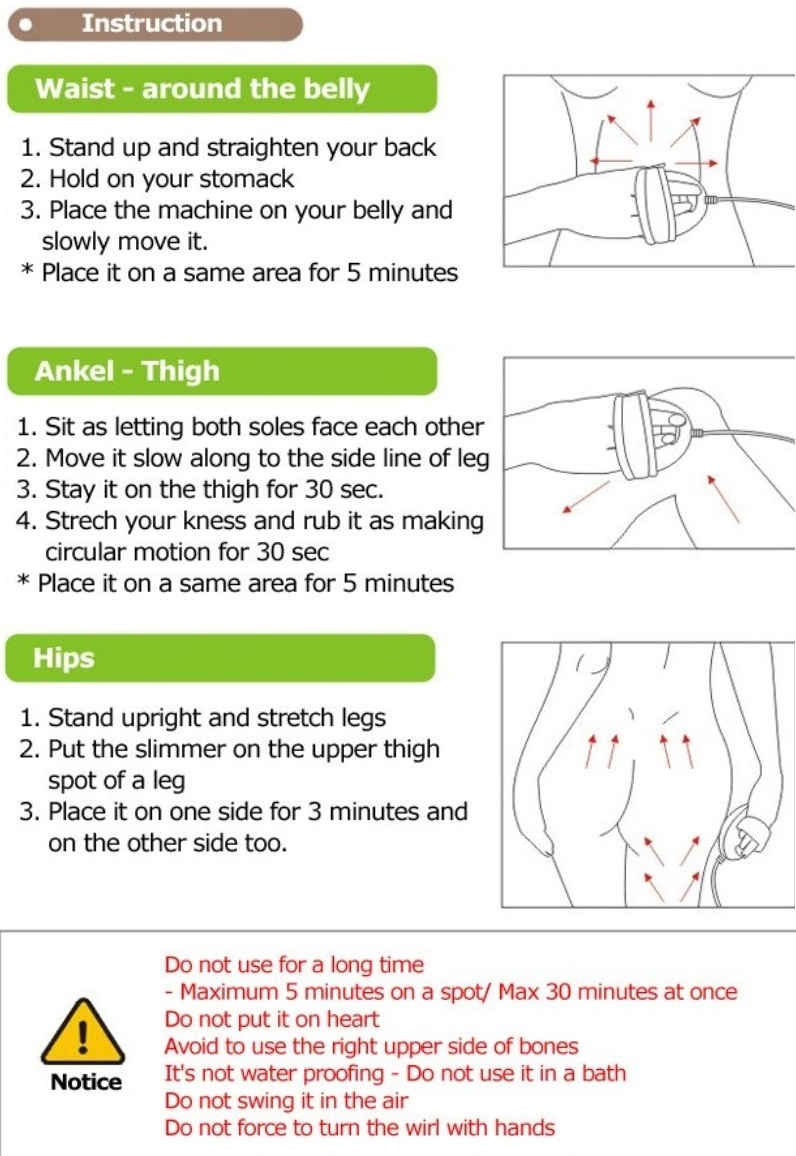 Instruction

Waist - around the belly

1. Stand up and straighten your back
2. Hold on your stomack
3. Place the machine on your belly and slowly move it.
* Place it on a same area for 5 minutes

Ankel - Thigh

1. Sit as letting both soles face each other
2. Move it slow along to the side line of leg
3. Stay it on the thigh for 30 sec.
4. Strech your kness and rub it as making circular motion for 30 sec
* Place it on a same area for 5 minutes

Hips

1. Stand upright and stretch legs
2. Put the slimmer on the upper thigh spot of a leg
3. Place it on one side for 3 minutes and on the other side too.

Notice

Do not use for a long time
- Maximum 5 minutes on a spot/ Max 30 minutes at once
Do not put it on heart
Avoid to use the right upper side of bones
It's not water proofing - Do not use it in a bath
Do not swing it in the air
Do not force to turn the wirl with hands