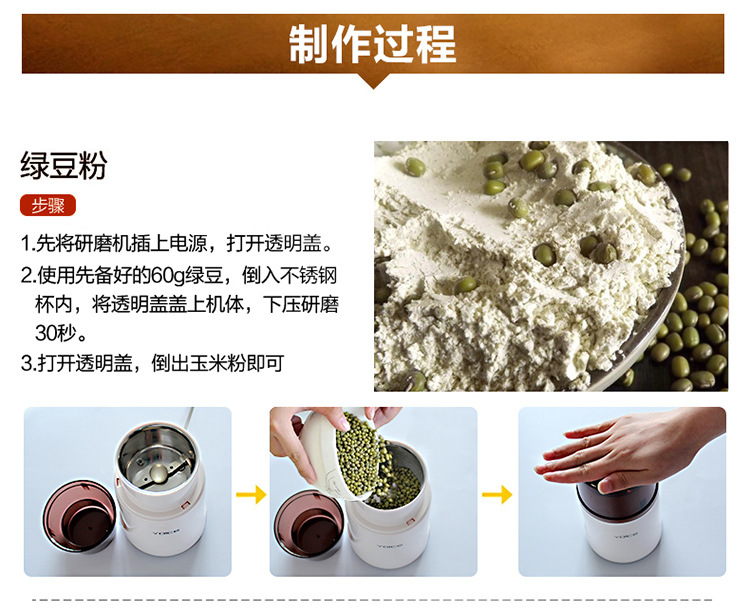 制作过程

绿豆粉

步骤

1.先将研磨机插上电源，打开透明盖。

2.使用先备好的60g绿豆，倒入不锈钢杯内，将透明盖盖上机体，下压研磨30秒。

3.打开透明盖，倒出玉米粉即可

YOICE

YOICE

YOICE