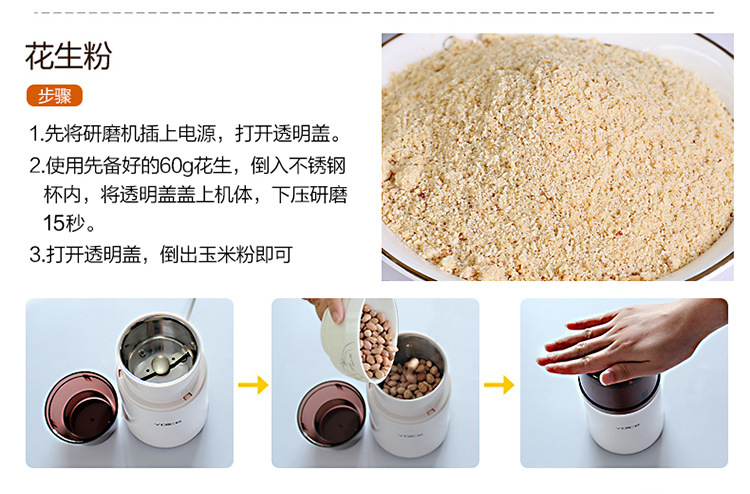 花生粉

步骤

1.先将研磨机插上电源，打开透明盖。

2.使用先备好的60g花生，倒入不锈钢杯内，将透明盖盖上机体，下压研磨15秒。

3.打开透明盖，倒出玉米粉即可

YOICE

YOICE

YOICE