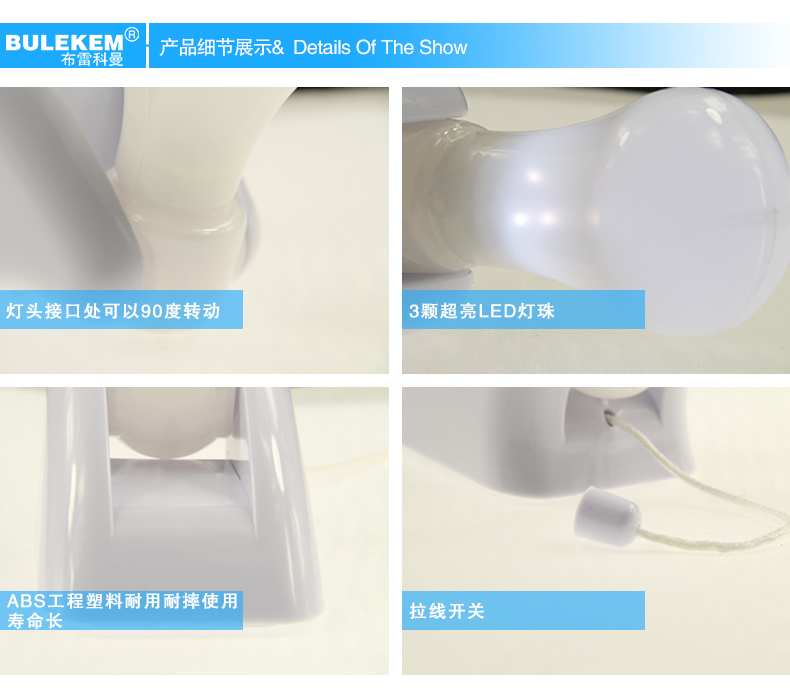 BULEKEM®
布雷科曼

产品细节展示& Details Of The Show

灯头接口处可以90度转动

3颗超亮LED灯珠

ABS工程塑料耐用耐摔使用寿命长

拉线开关